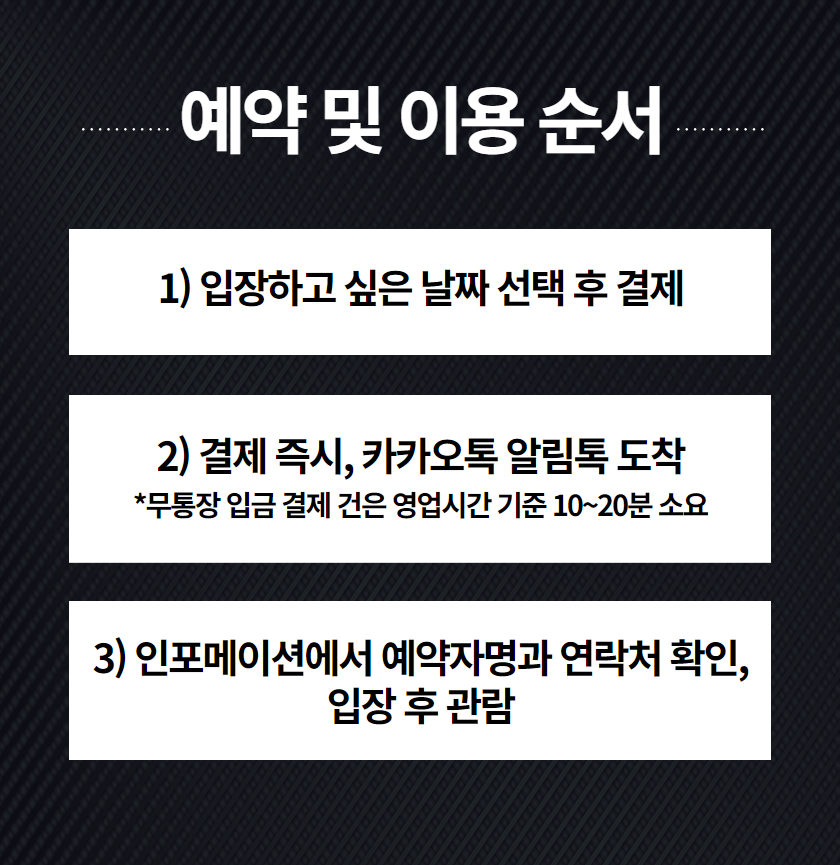 예약 및 이용 순서

1) 입장하고 싶은 날짜 선택 후 결제

2) 결제 즉시, 카카오톡 알림톡 도착
*무통장 입금 결제 건은 영업시간 기준 10~20분 소요

3) 인포메이션에서 예약자명과 연락처 확인,
입장 후 관람